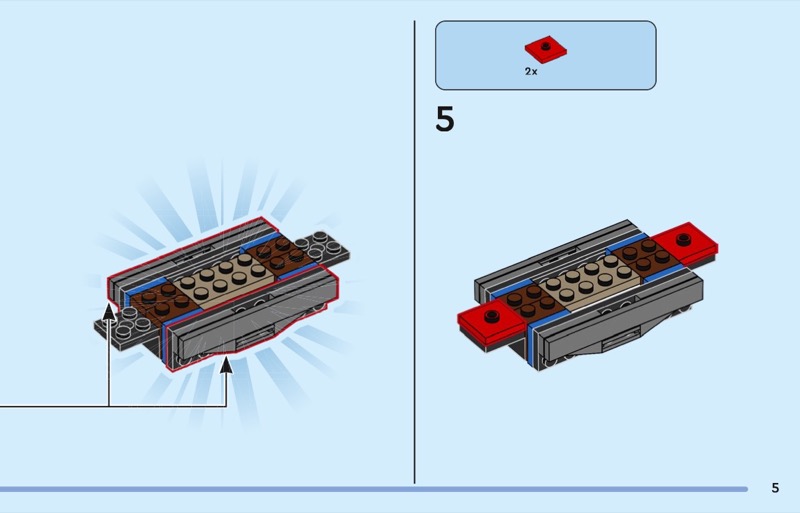 2x

5

5