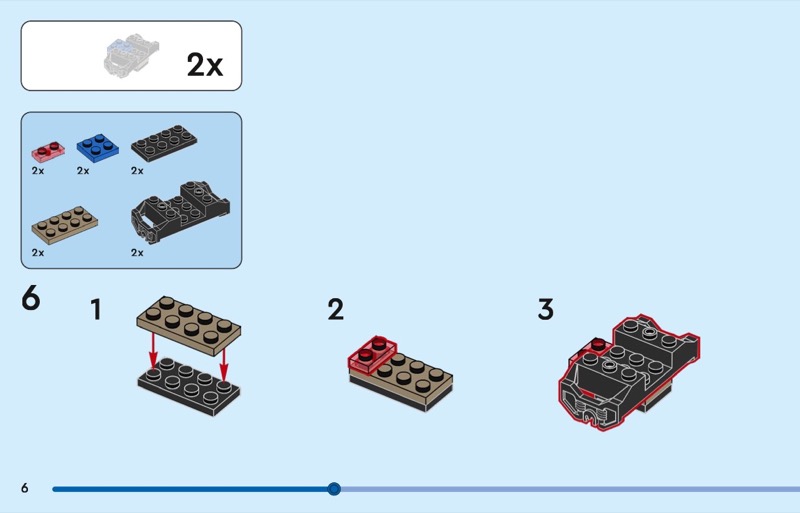 2x

2x 2x 2x

2x 2x

6

1

2

3

6