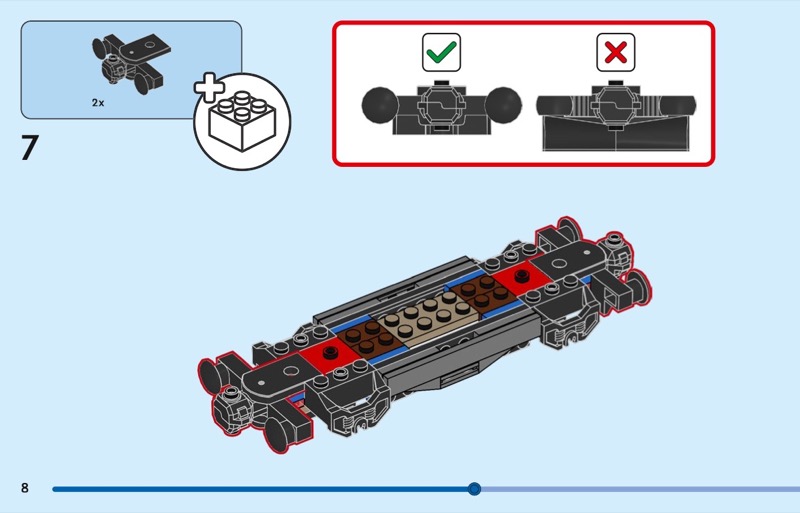 2x

7

8