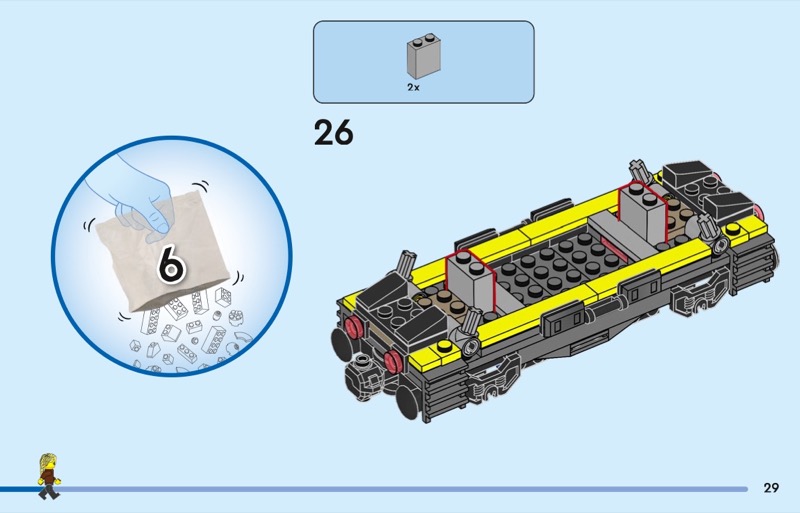 2x

26

6

29