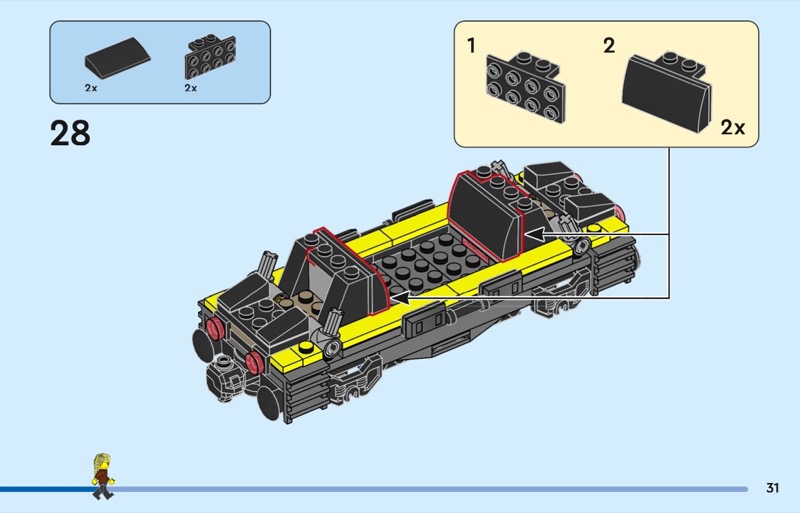 2x
2x

28

1
2
2x

31