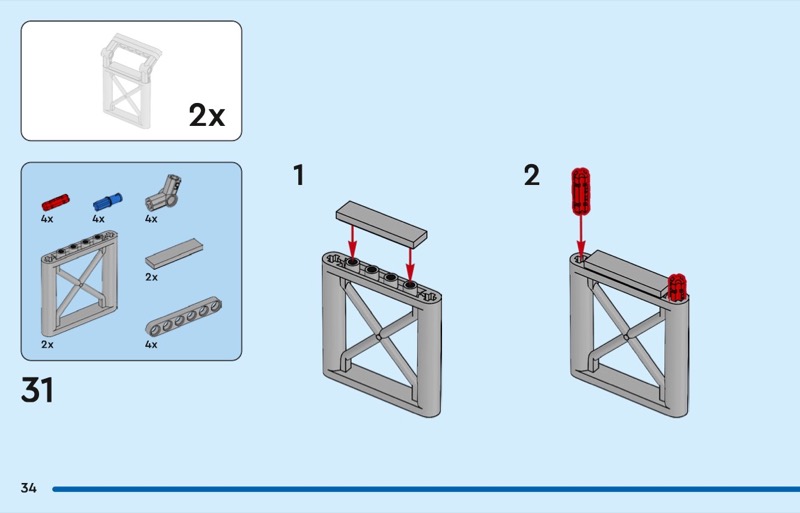 2x

4x
4x
4x
2x
2x
4x

31

1

2

34