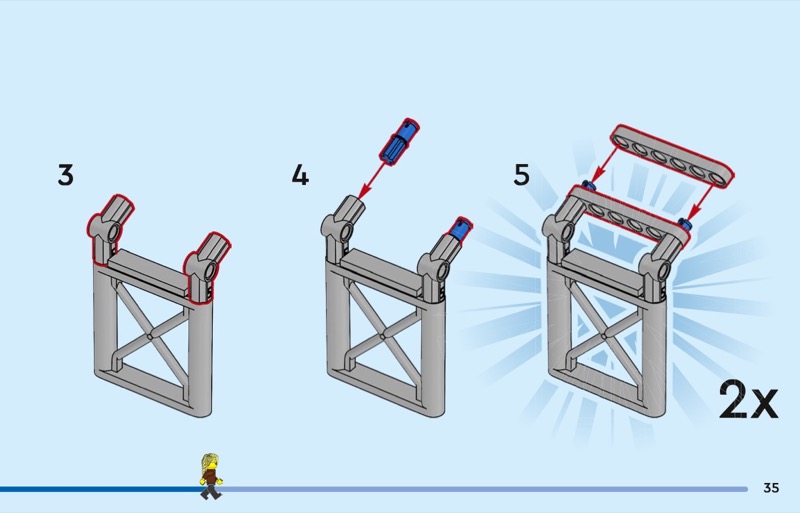 3

4

5

2x

35