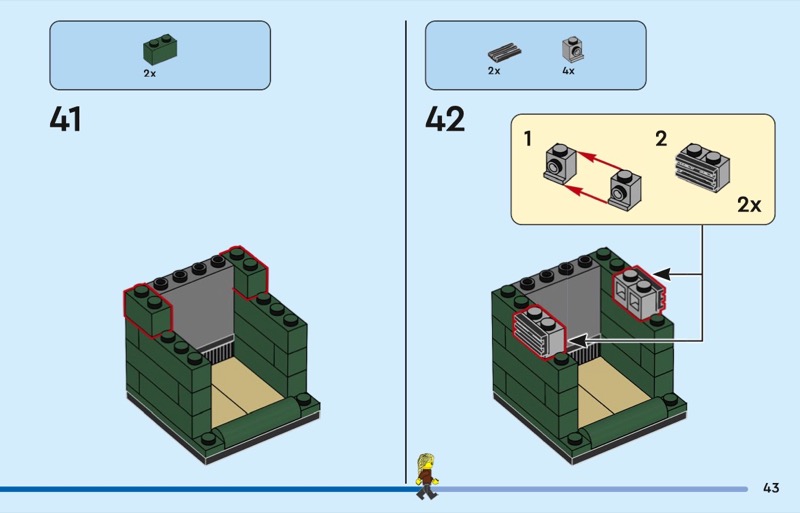 2x

41

2x 4x

42

1

2

2x

43