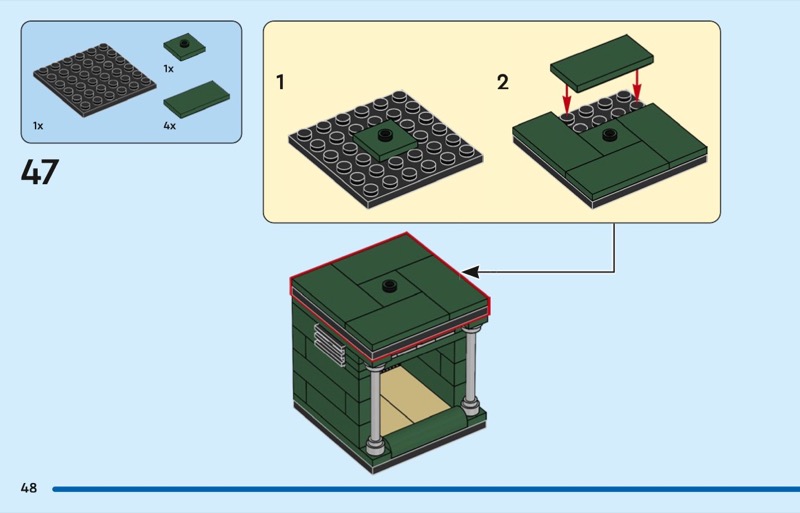 1x

1x

4x

47

1

2

48