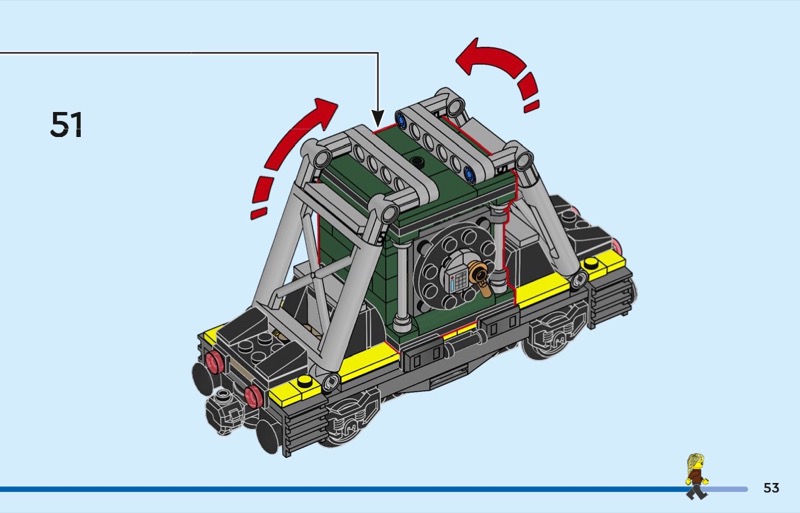 51

53