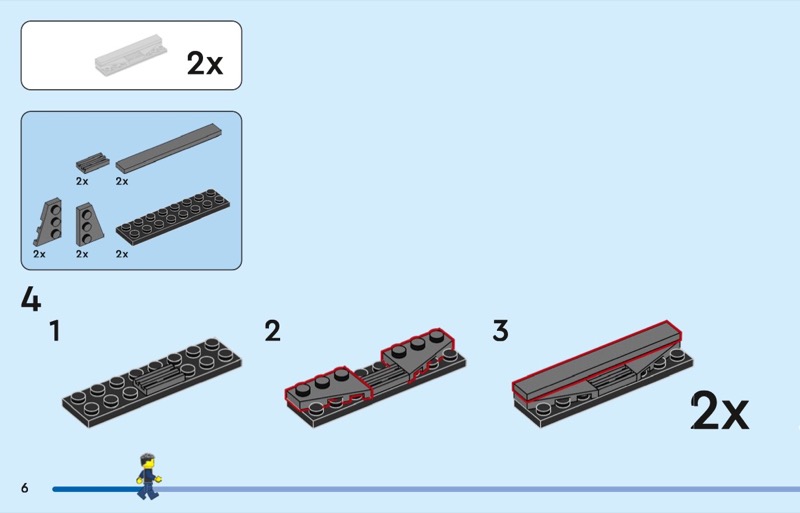 2x

2x 2x

2x 2x 2x

4

1

2

3

2x

6