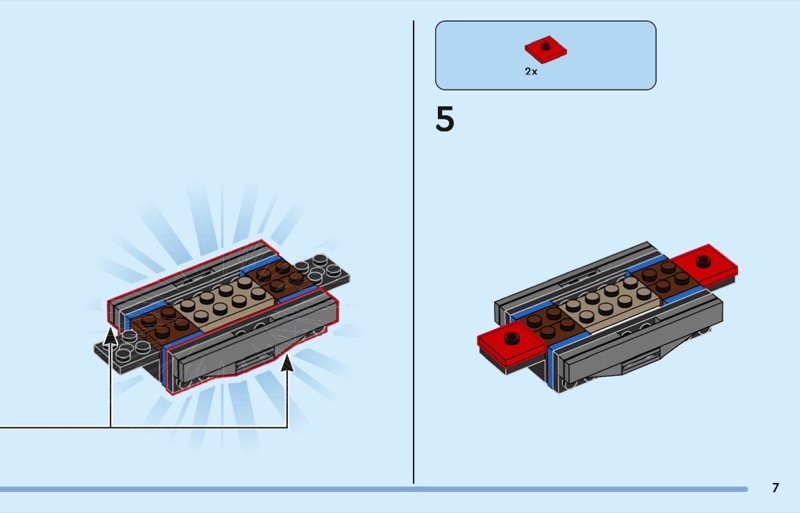 2x

5

7