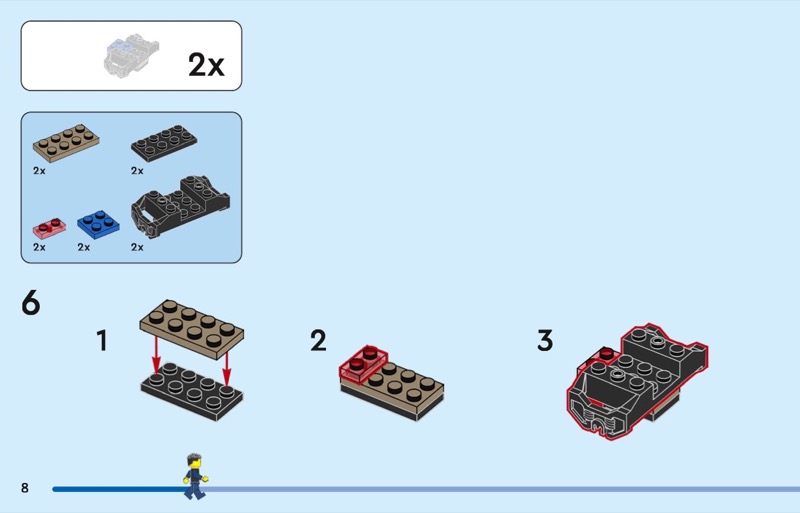 2x

2x
2x
2x
2x
2x

6
1
2
3

8