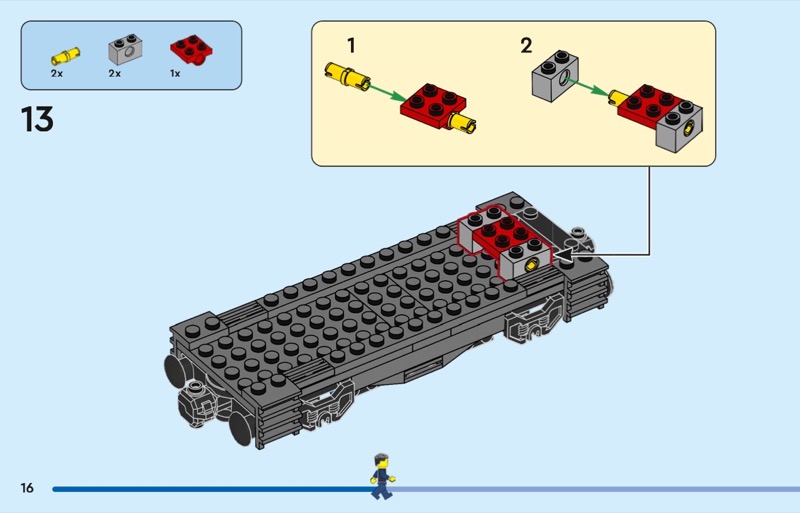 2x
2x
1x

13

1

2

16