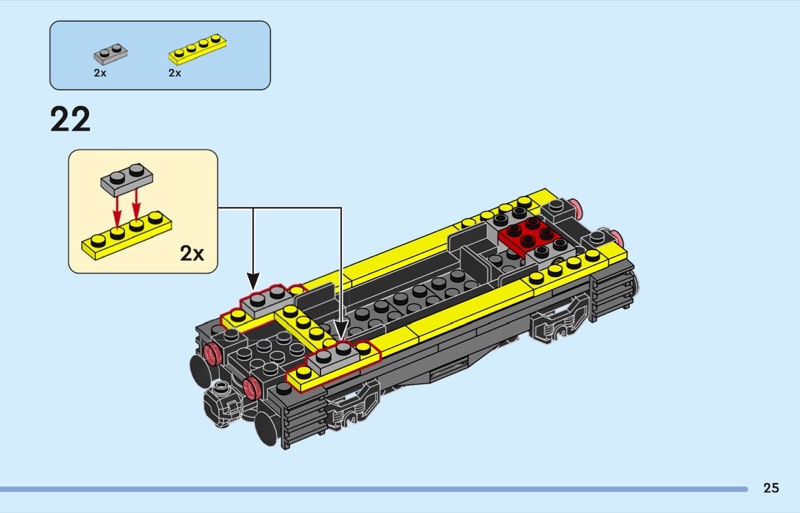 2x
2x

22

2x

25