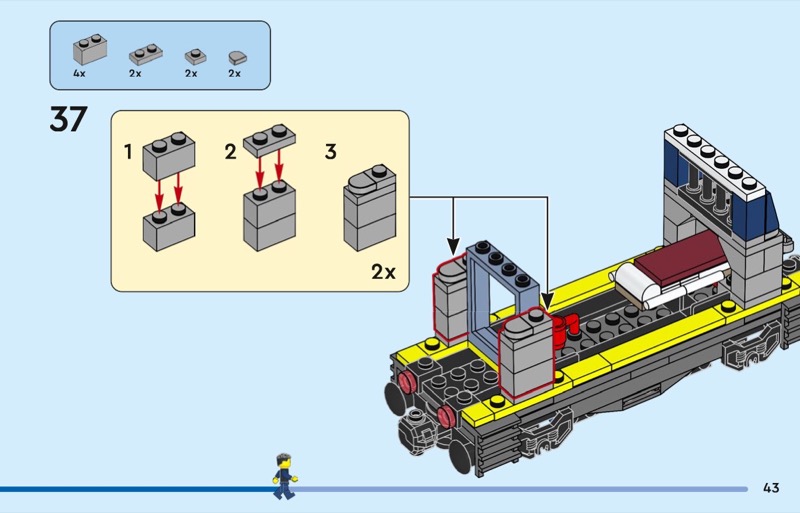 4x 2x 2x 2x

37

1

2

3

2x

43