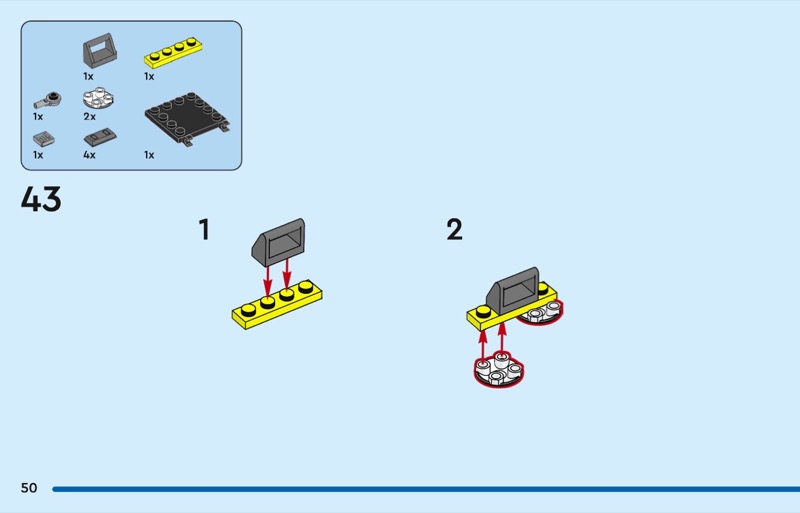 1x
1x
1x
2x
1x
4x
1x

43

1

2

50