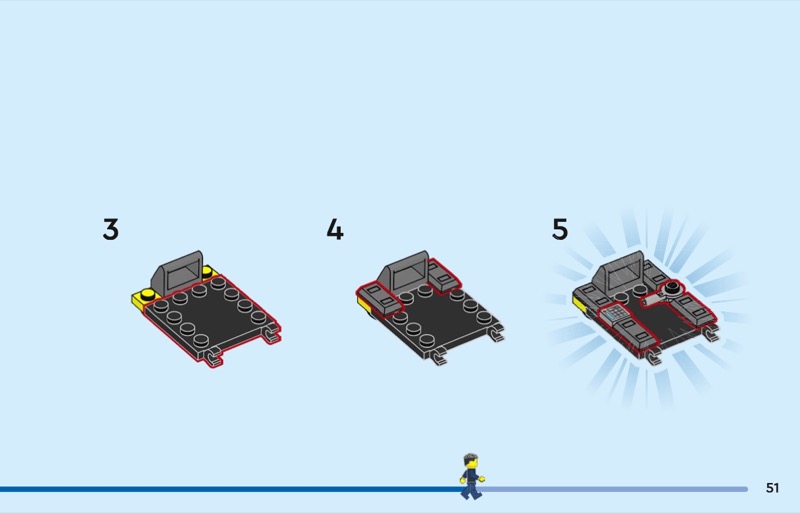 3

4

5

51