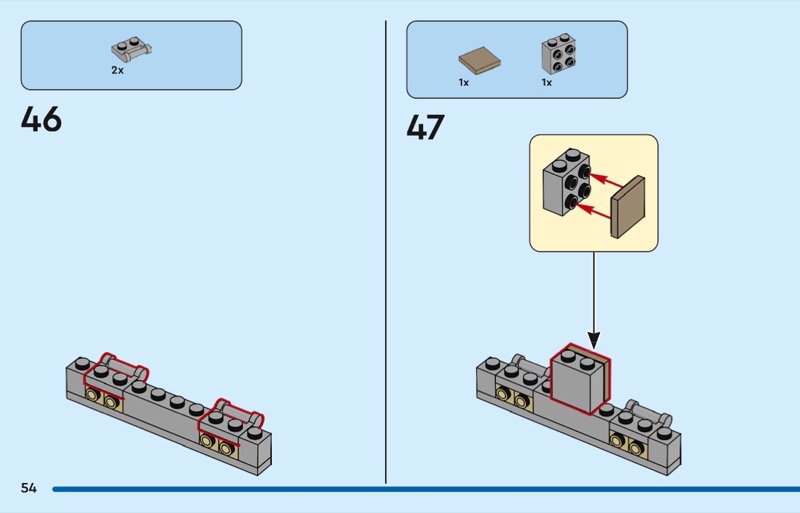 2x

46

1x

1x

47

54