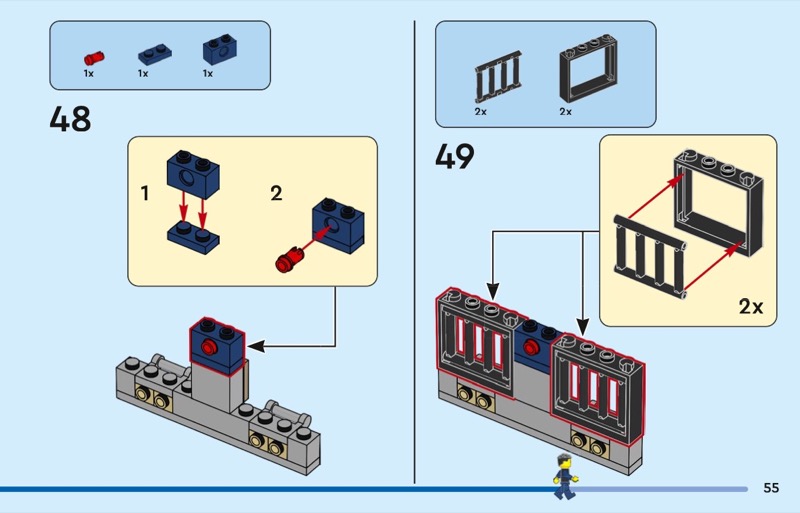 1x 1x 1x

48

1

2

2x 2x

49

2x

55