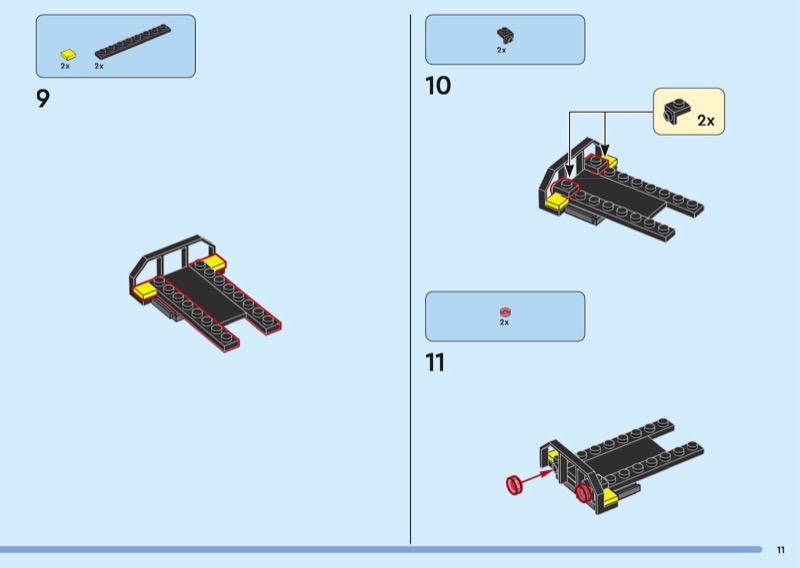 2x 2x

9

2x

10

2x

2x

11

11