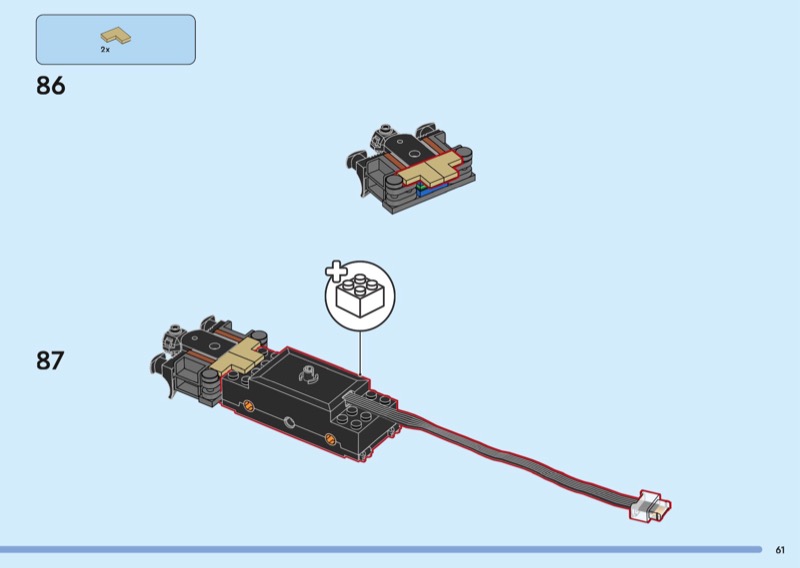 2x

86

87

61