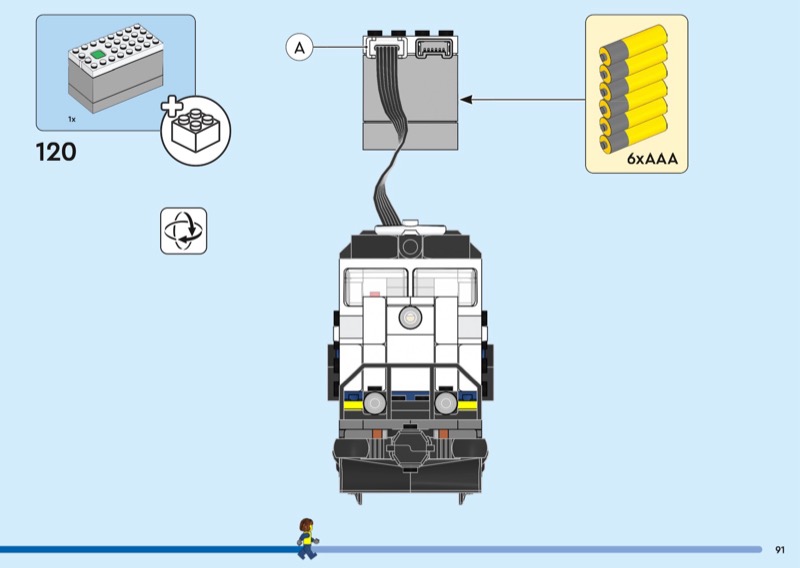 1x

120

A

6xAAA

91