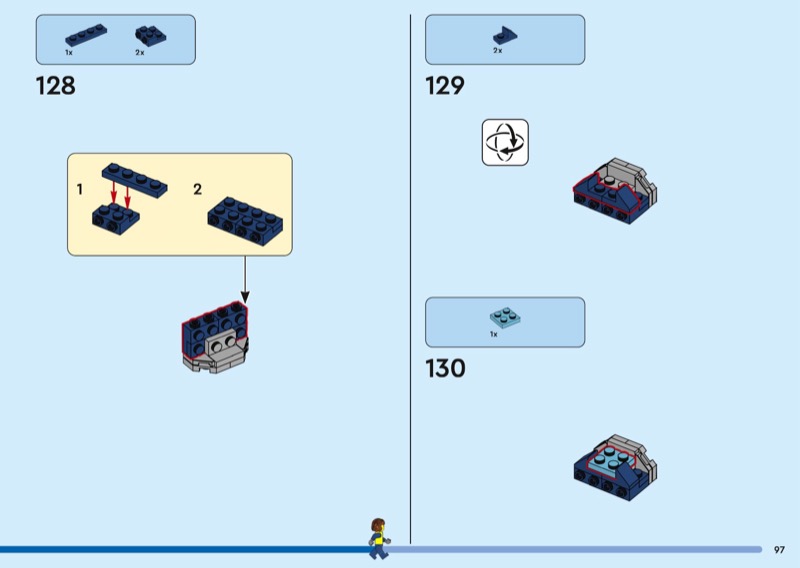 1x 2x

128

1 2

2x

129

1x

130

97