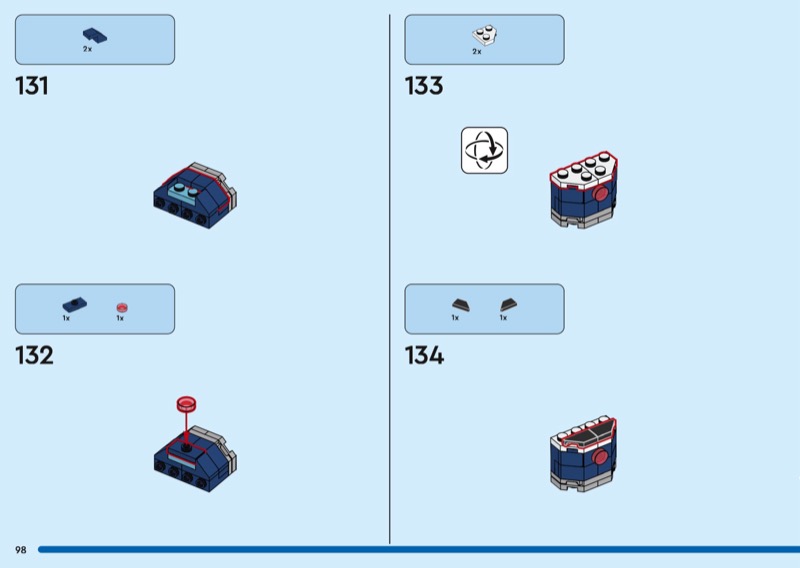 2x

131

1x 1x

132

2x

133

1x 1x

134

98