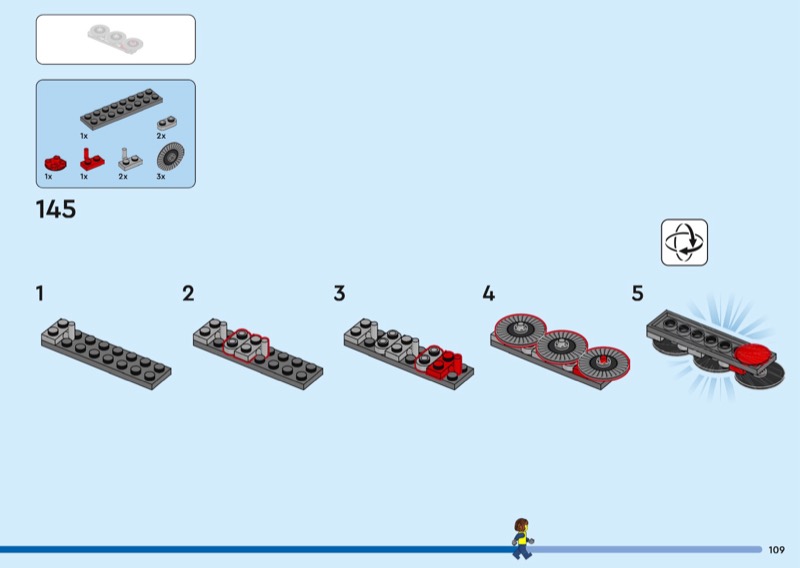 1x
2x
1x
1x
2x
3x

145

1
2
3
4
5

109