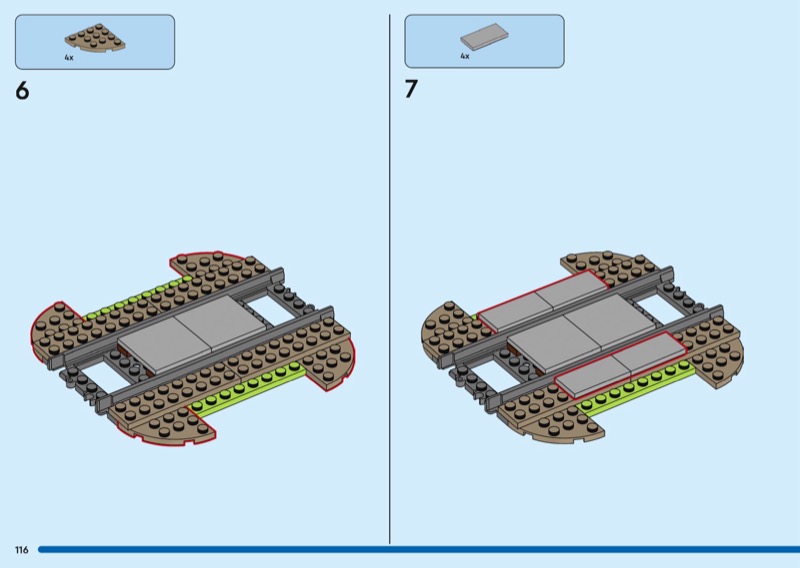 4x

6

4x

7

116