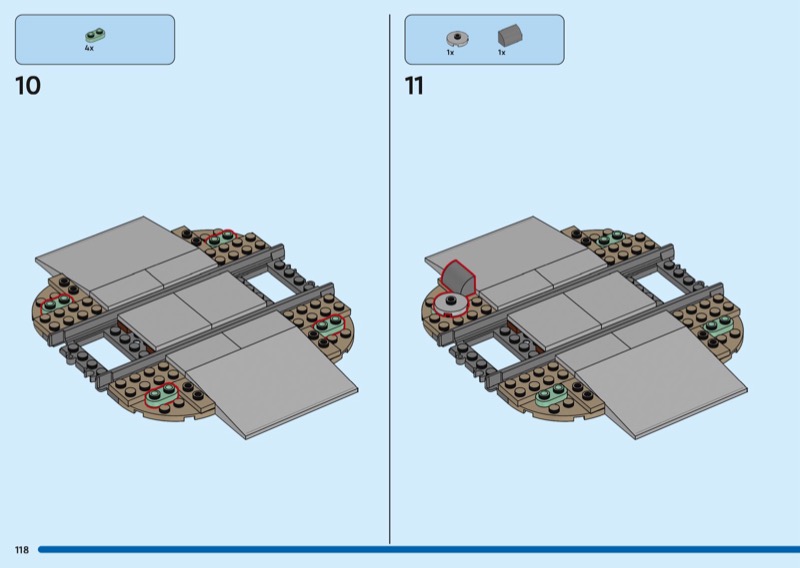 4x

10

1x 1x

11

118