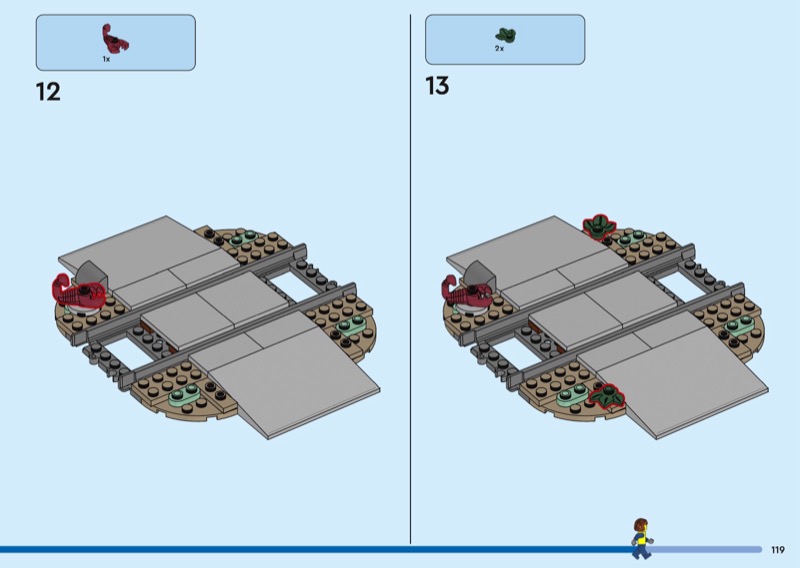 1x

12

2x

13

119