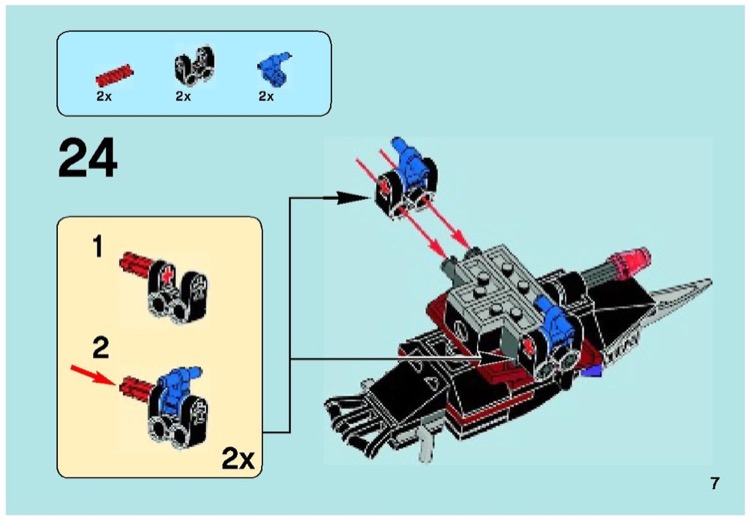 2x 2x 2x

24

1

2

2x

7