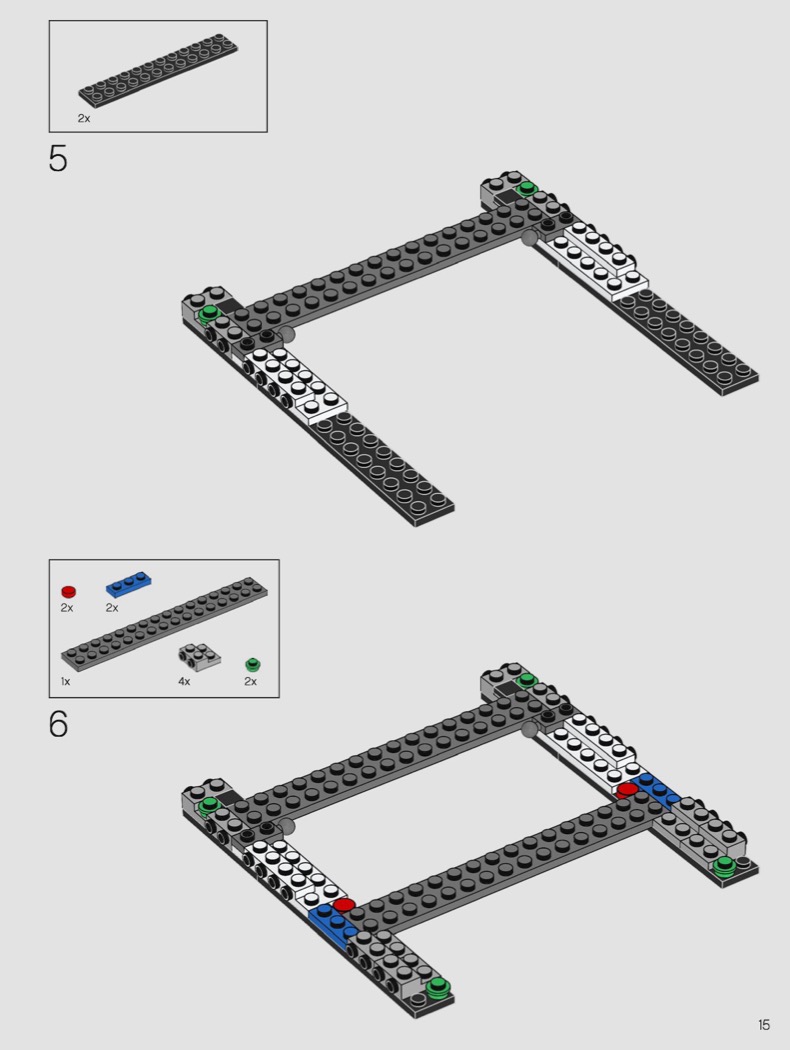 2x

5

2x
2x
1x
4x
2x

6

15