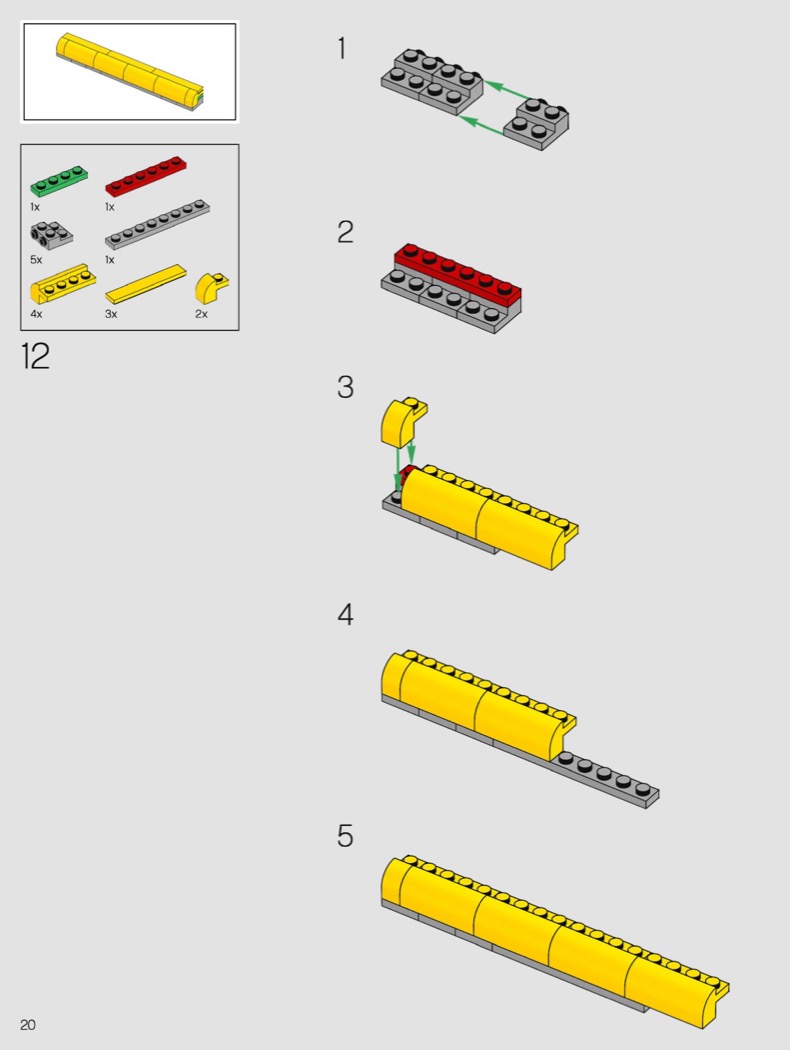 1x
1x
5x
1x
4x
3x
2x

12

1

2

3

4

5

20