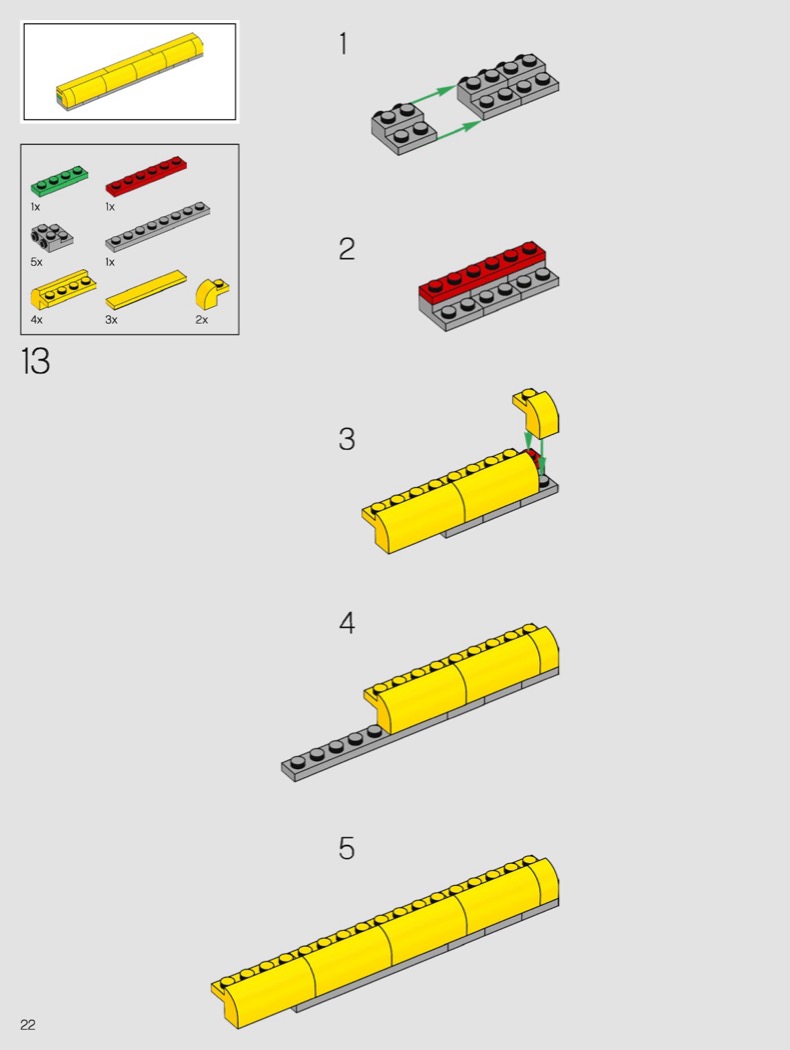 1x
1x
5x
1x
4x
3x
2x

13

1

2

3

4

5

22