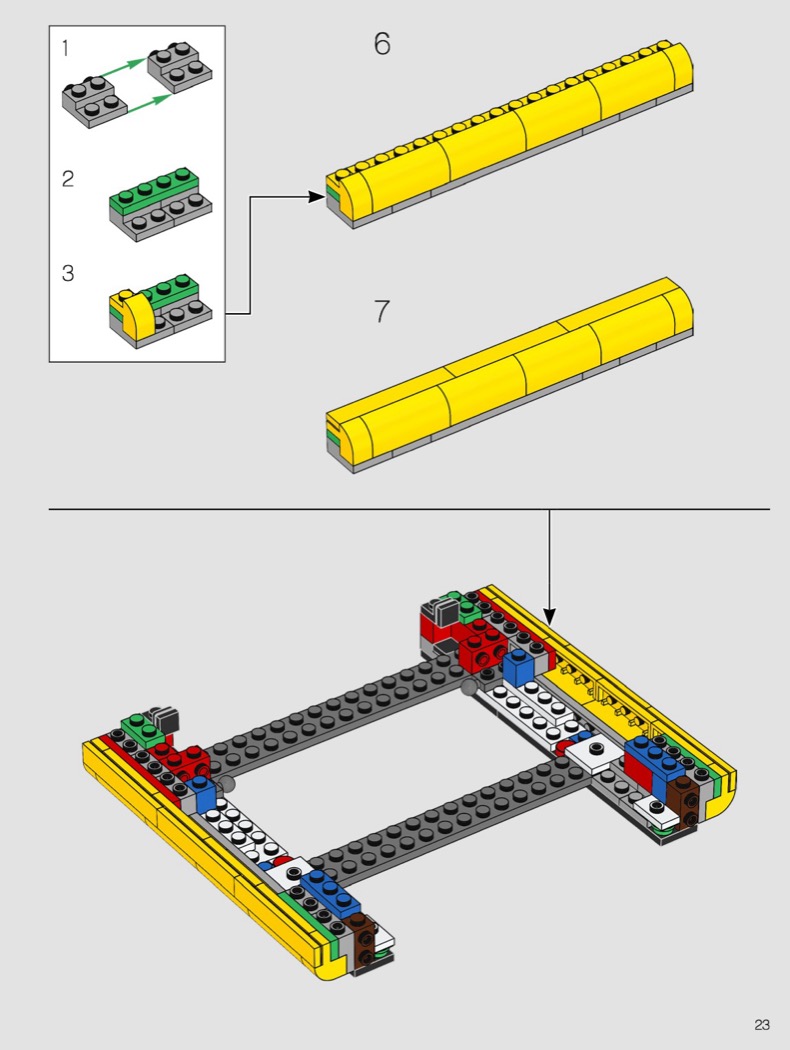 1

2

3

6

7

23