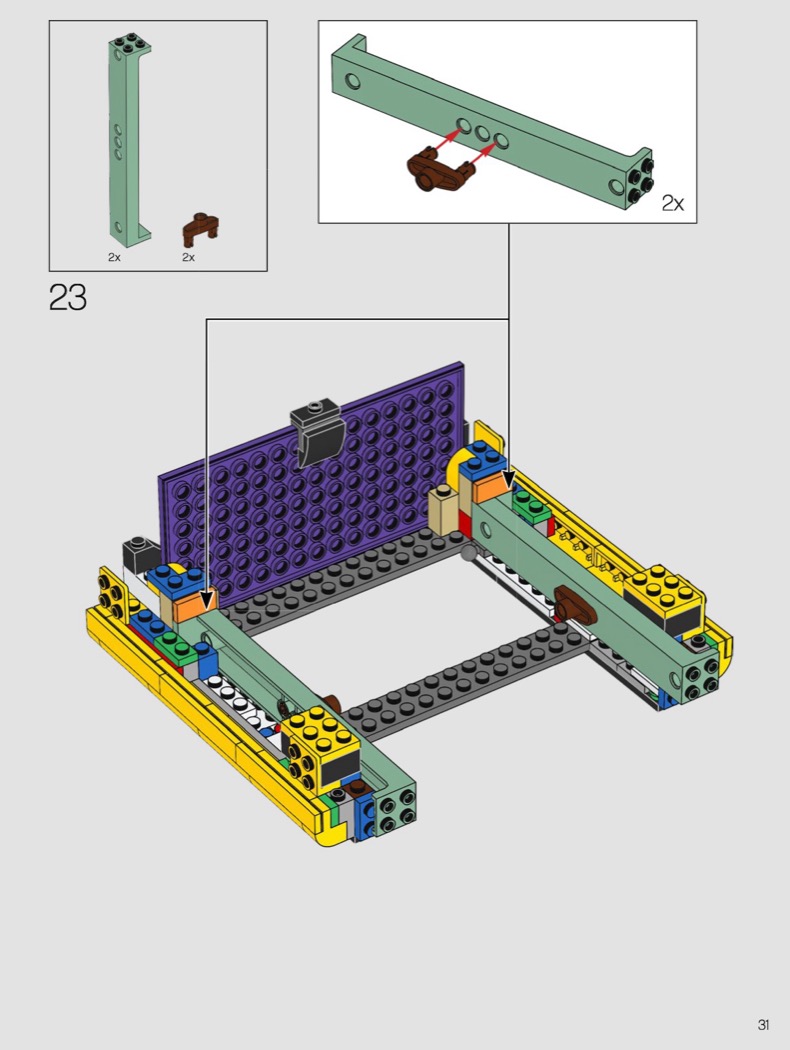 2x
2x
2x
23
31