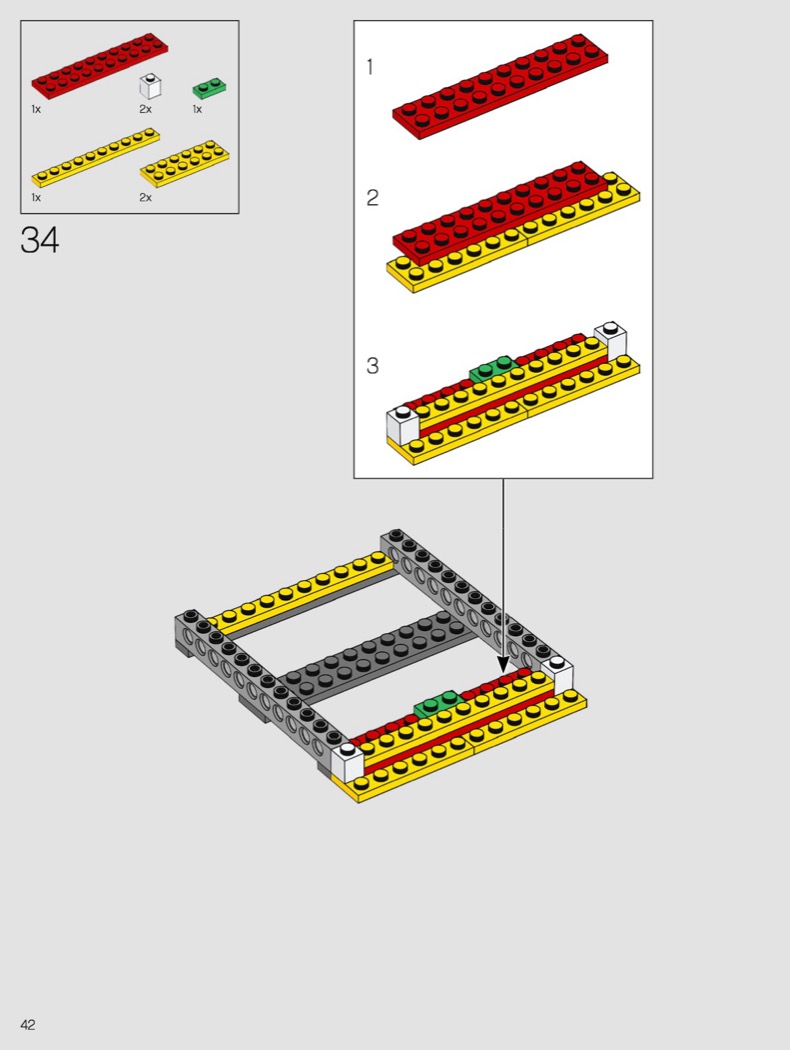 1x
2x
1x
1x
2x

34

1

2

3

42