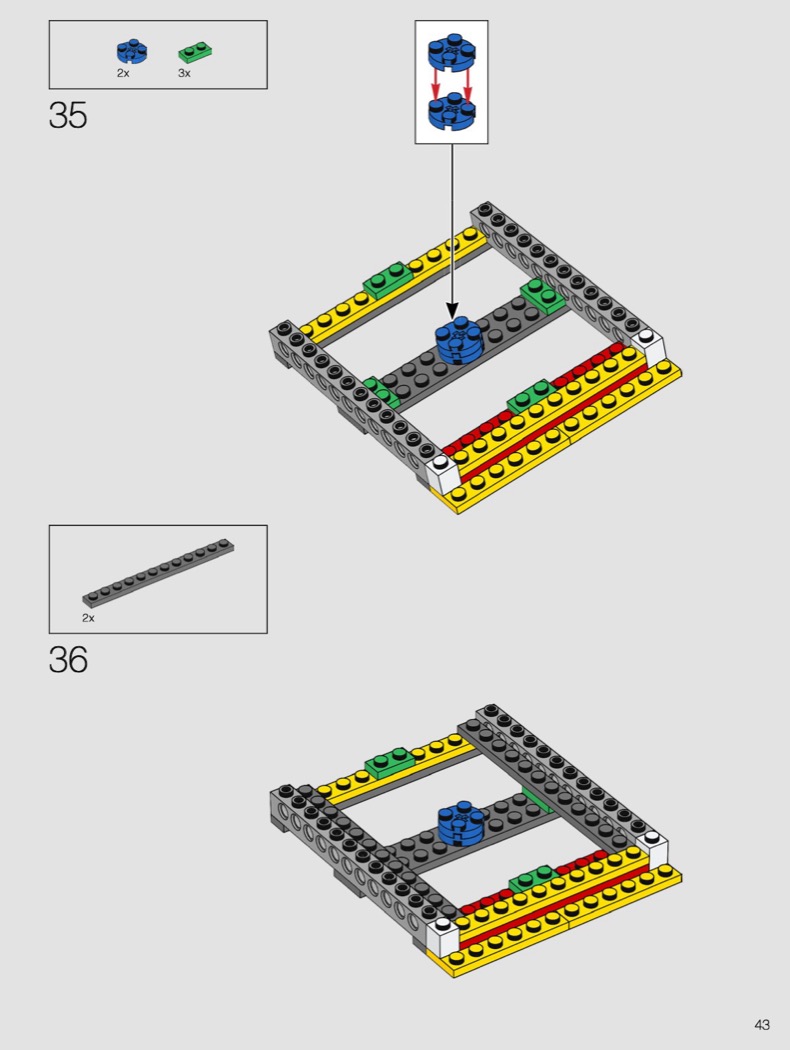 2x 3x

35

2x

36

43