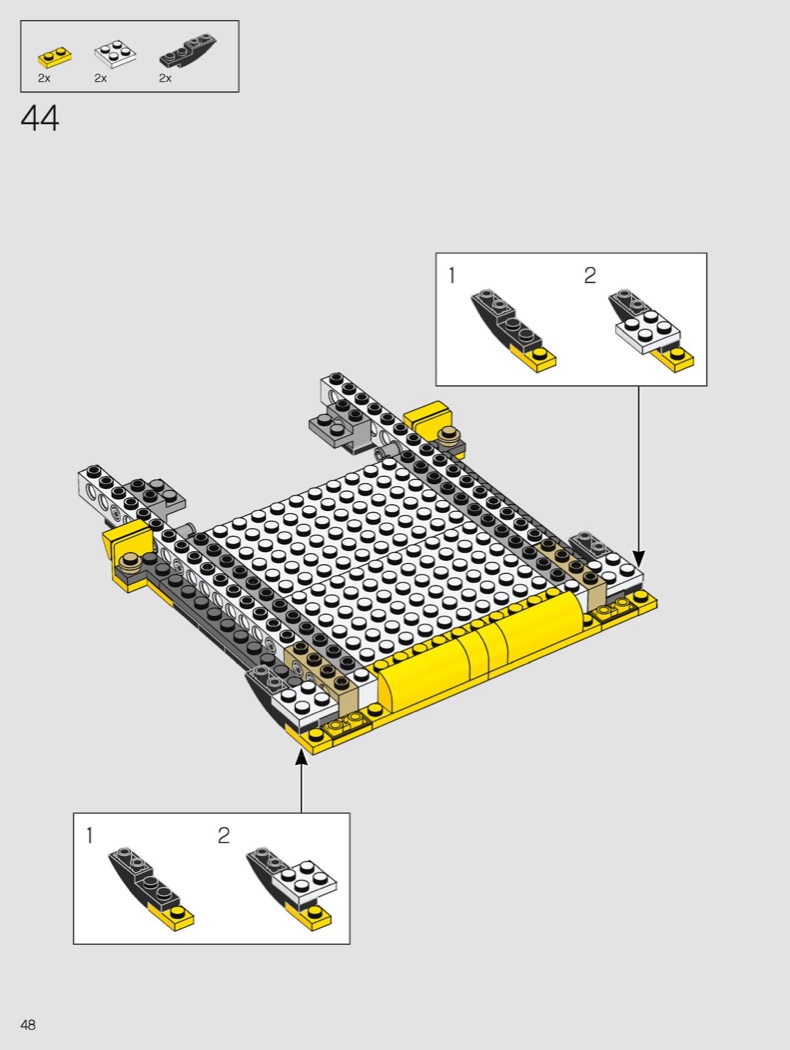 2x 2x 2x

44

1 2

1 2

48