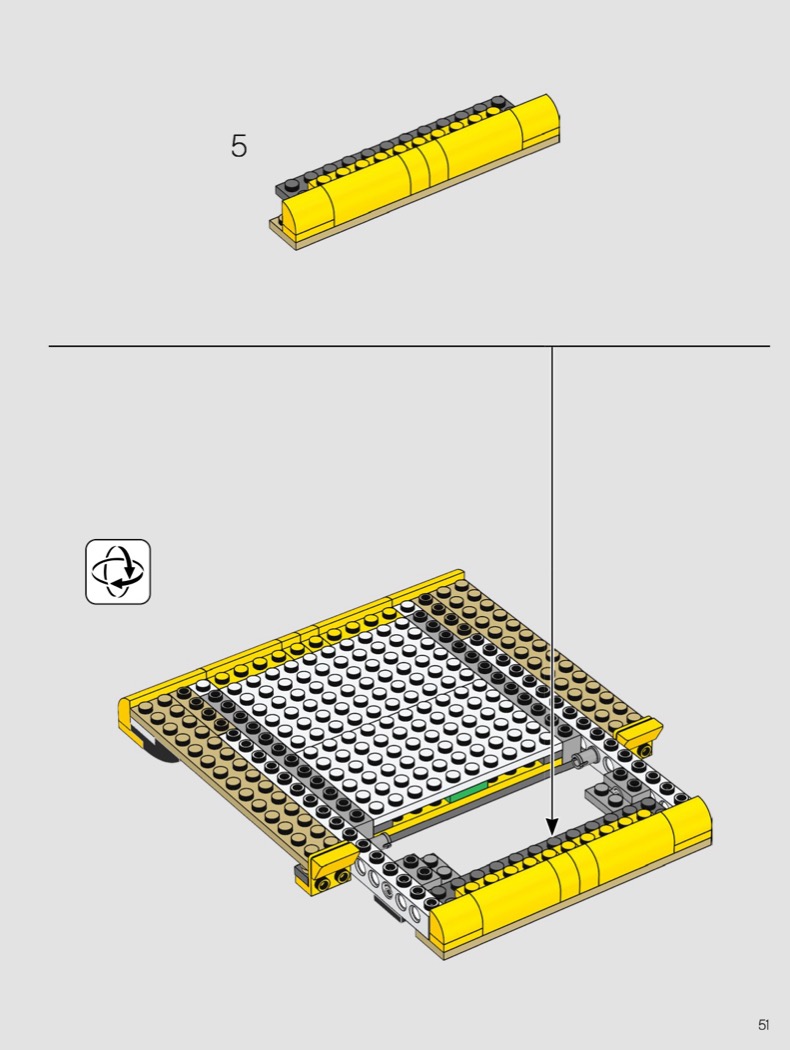 5

51