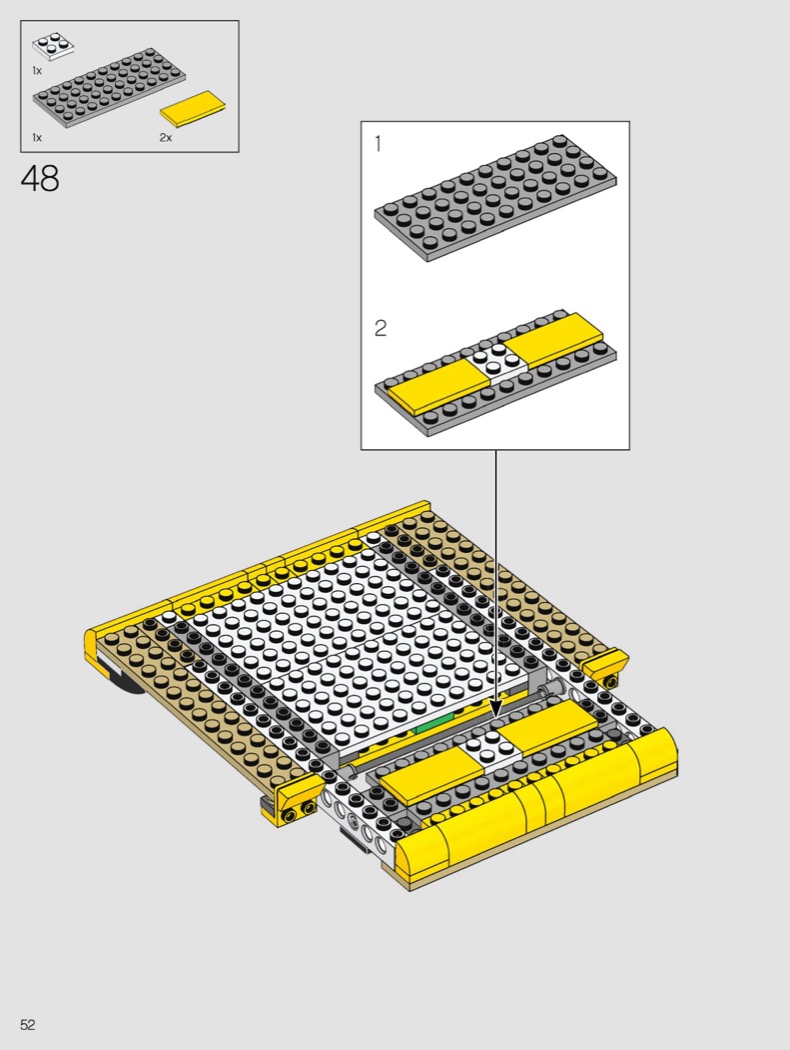 1x

1x

2x

48

1

2

52