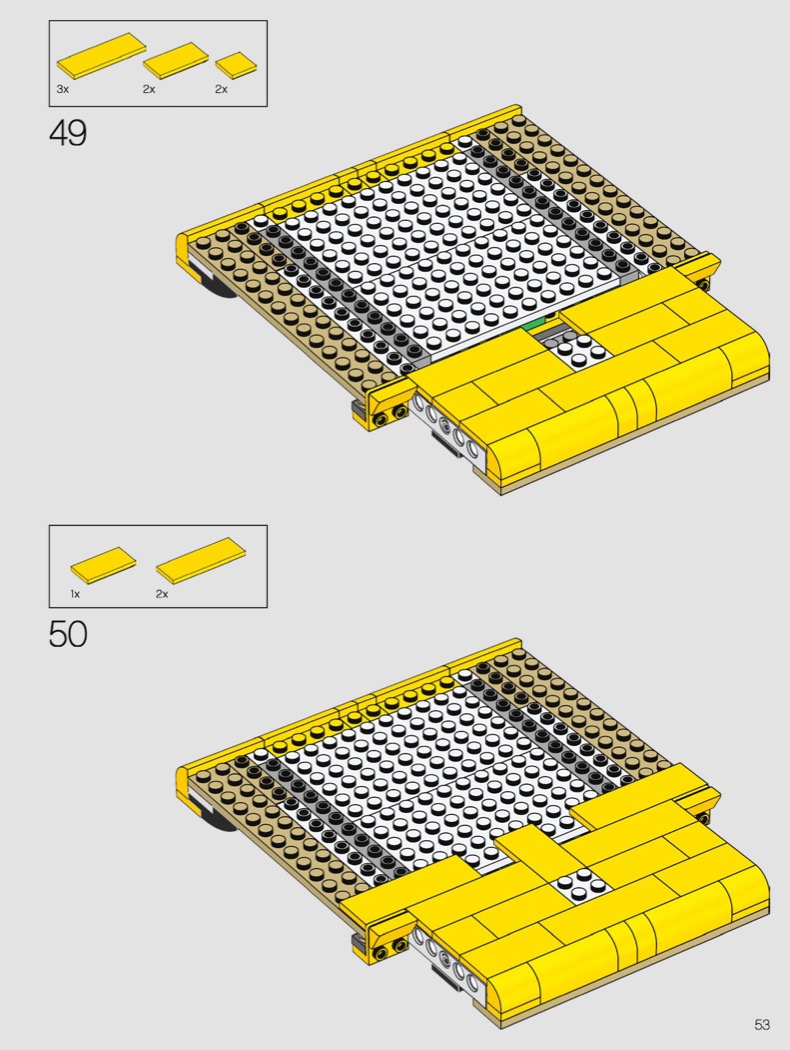 3x 2x 2x

49

1x 2x

50

53