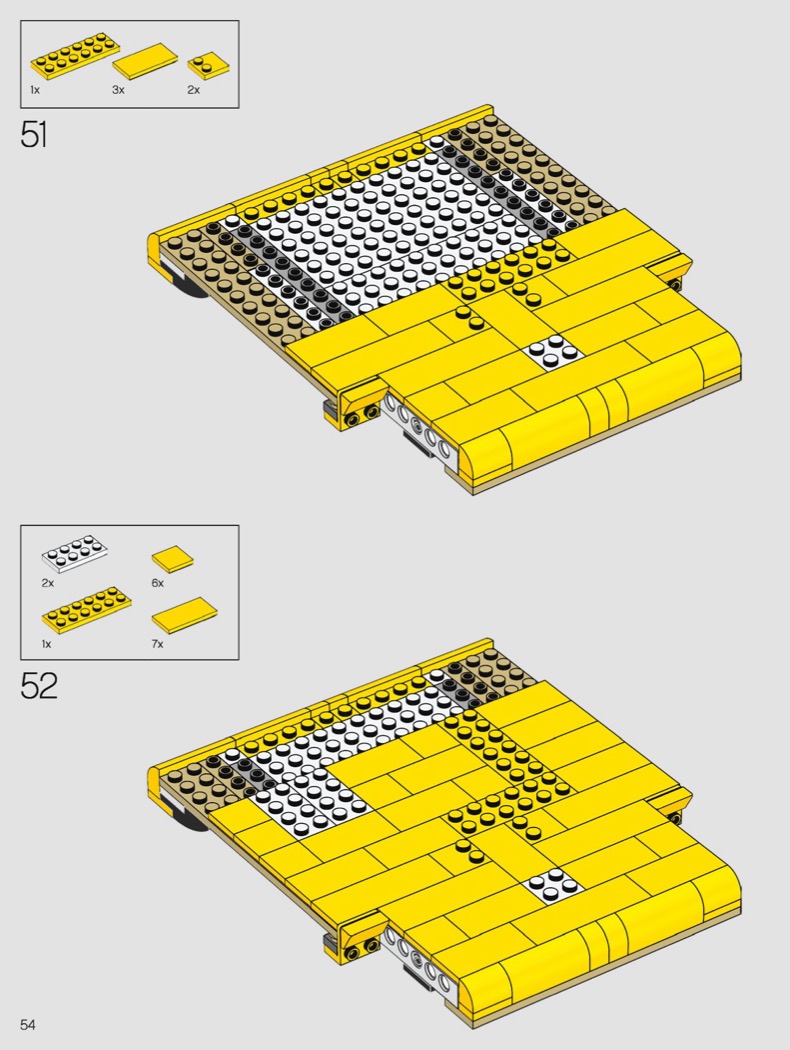 1x 3x 2x

51

2x 6x

1x 7x

52

54