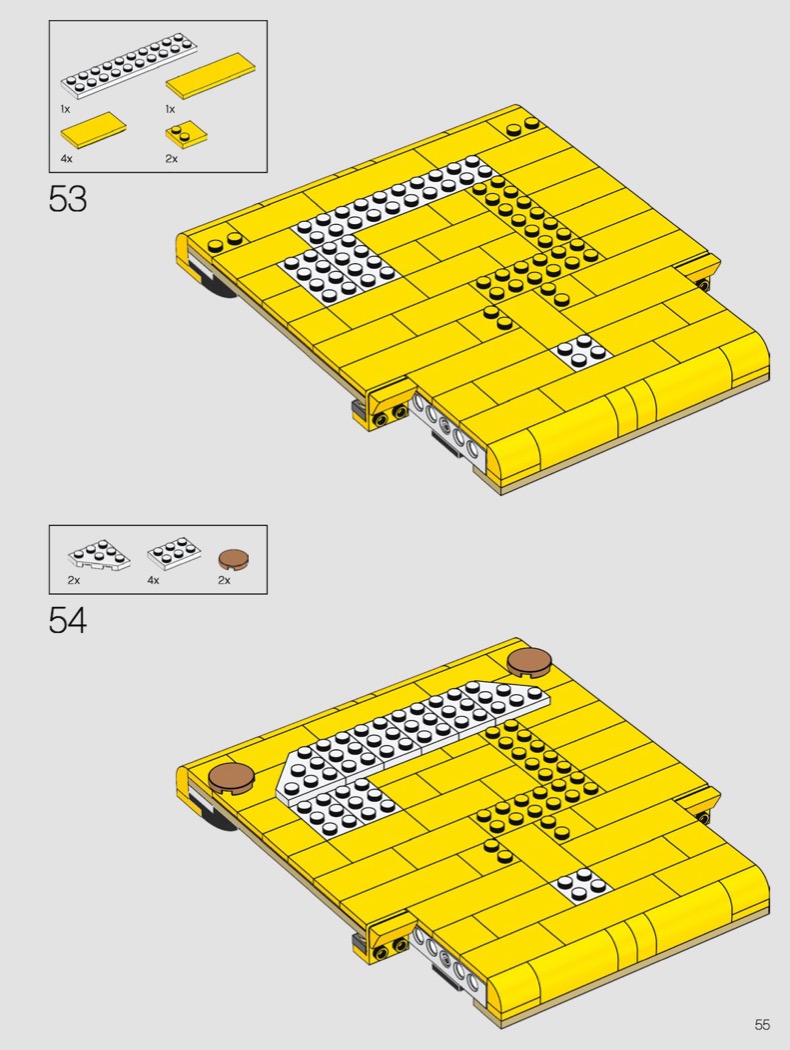 1x
1x
4x
2x

53

2x
4x
2x

54

55