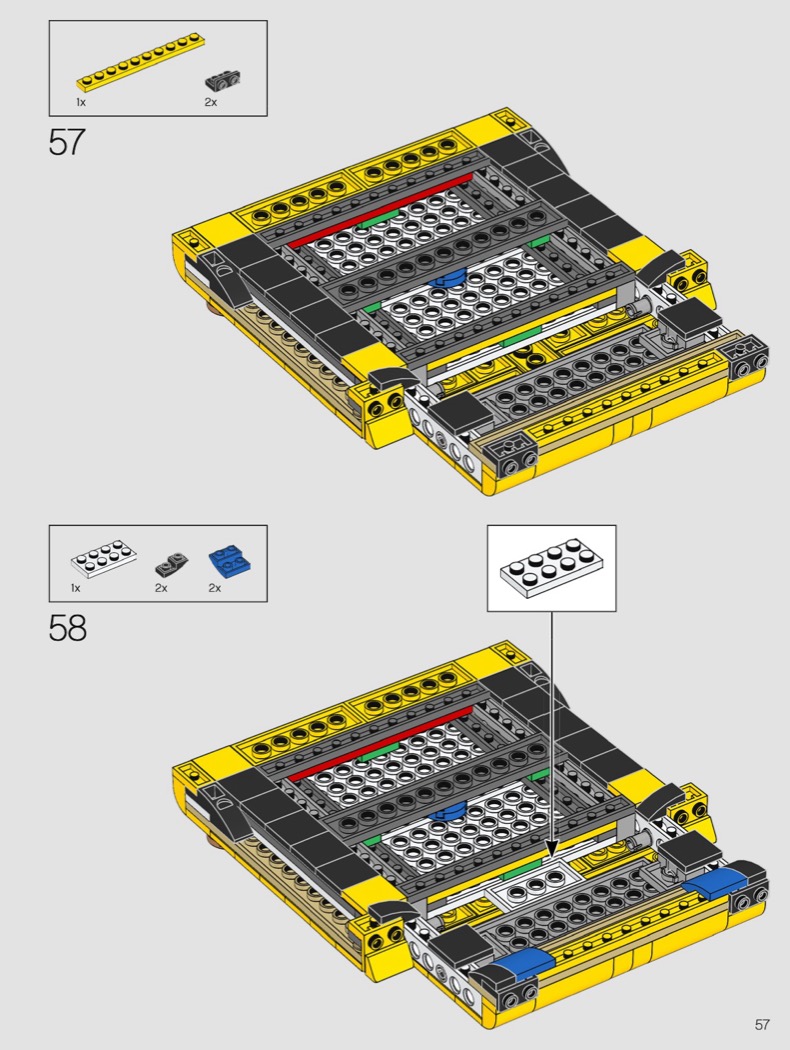 1x 2x

57

1x 2x 2x

58

57