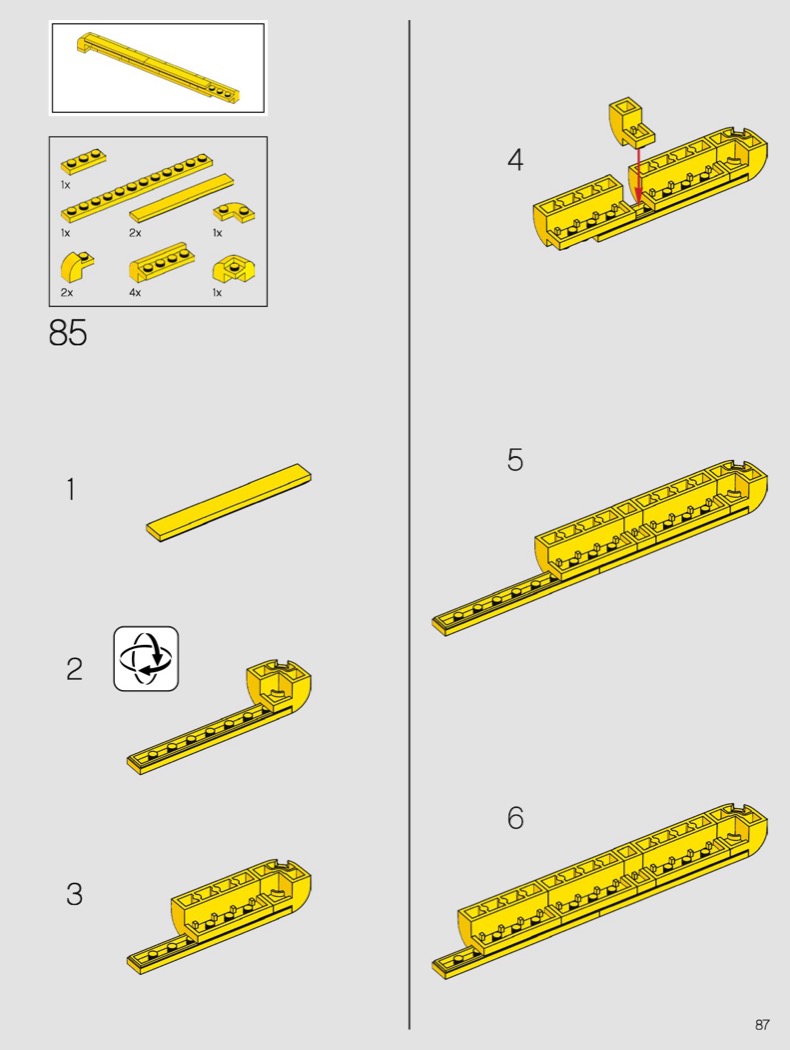 1x
1x 2x 1x
2x 4x 1x
85
1
2
3
4
5
6
87