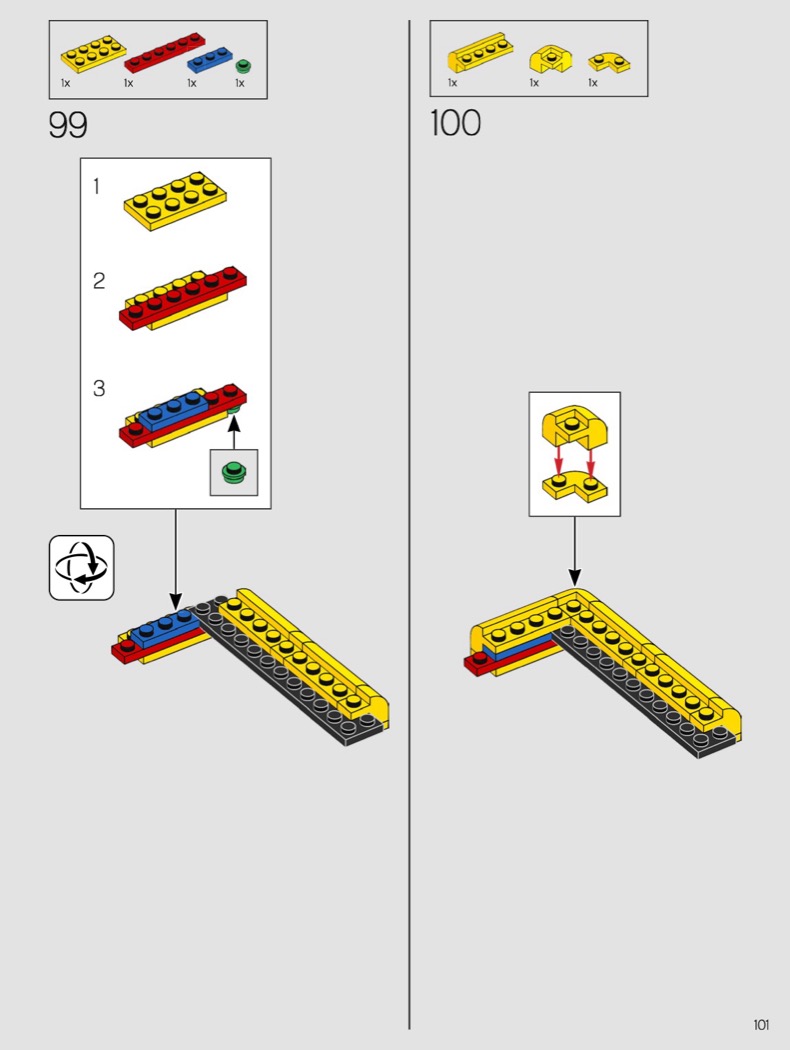 1x 1x 1x 1x

99

1

2

3

1x 1x 1x

100

101