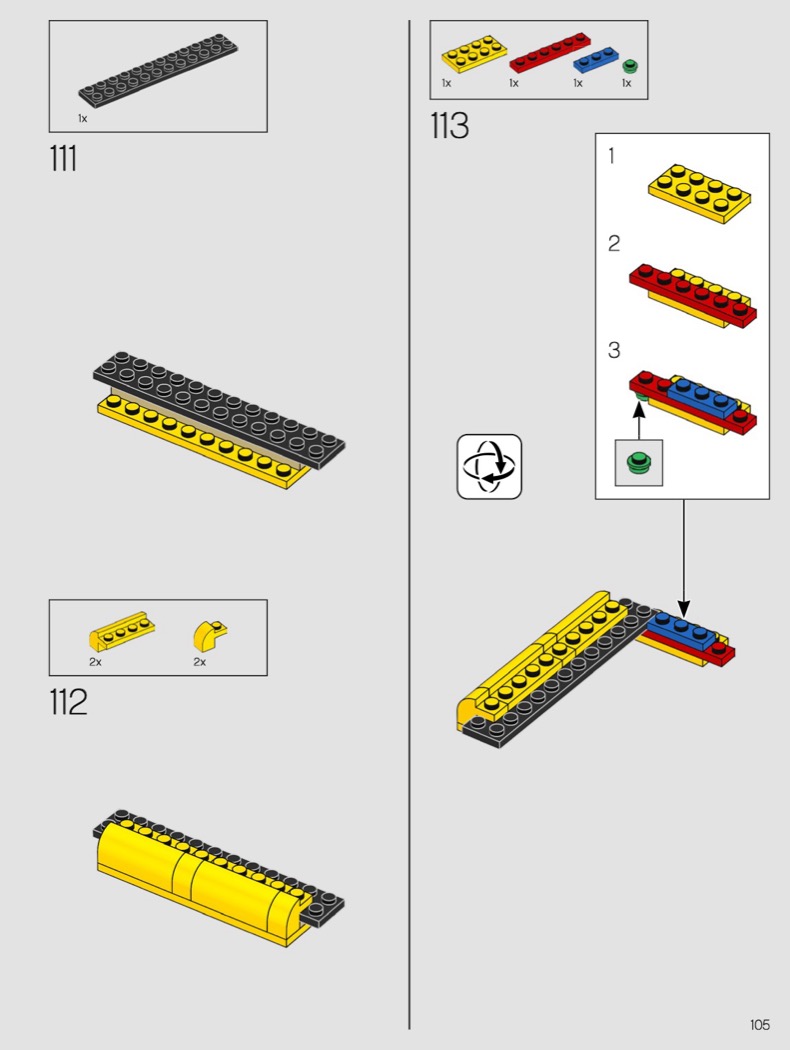 1x

111

2x 2x

112

1x 1x 1x 1x

113

1

2

3

105