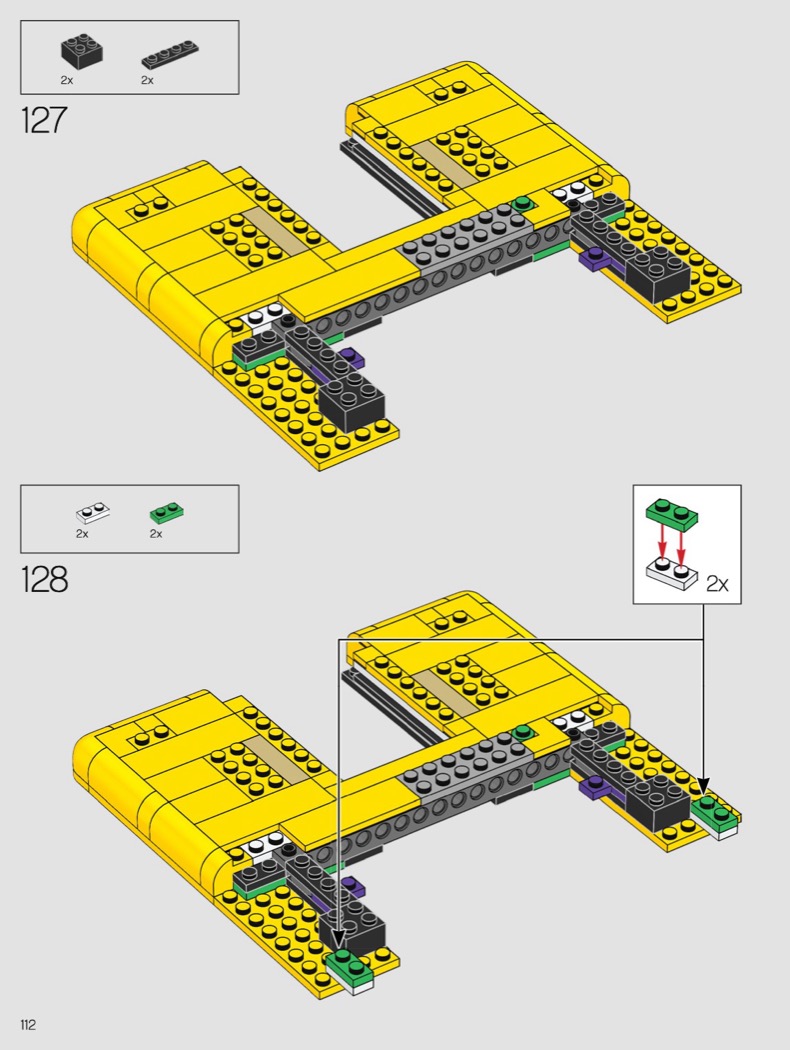 2x 2x

127

2x 2x

128

2x

112