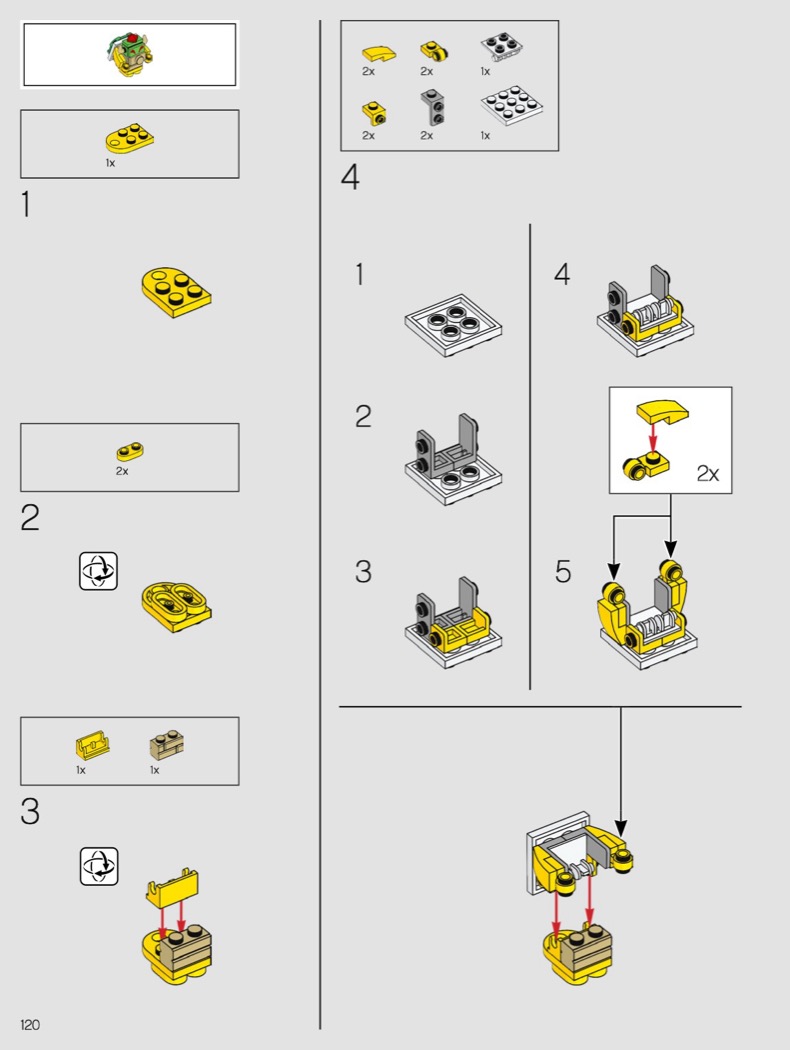 1x

1

2x

2

1x 1x

3

2x 2x 1x

2x 2x 1x

4

1

2

3

4

2x

5

120