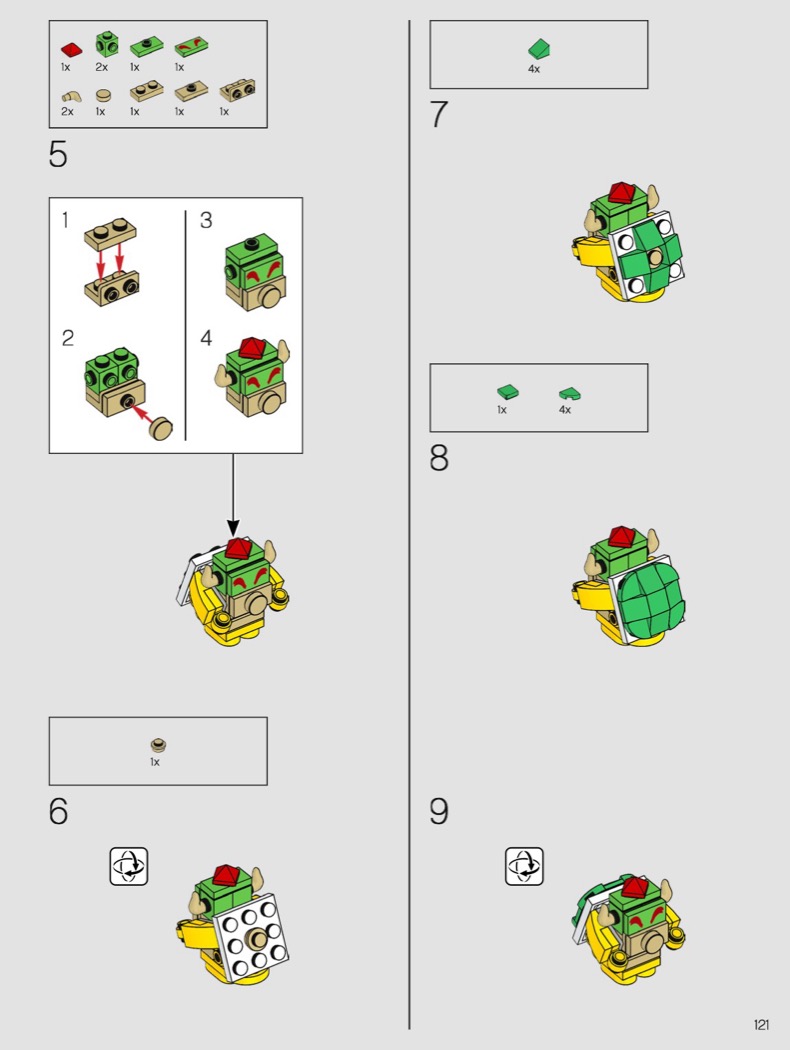 1x 2x 1x 1x
2x 1x 1x 1x 1x

5

1

2

3

4

1x

6

4x

7

1x 4x

8

9

121